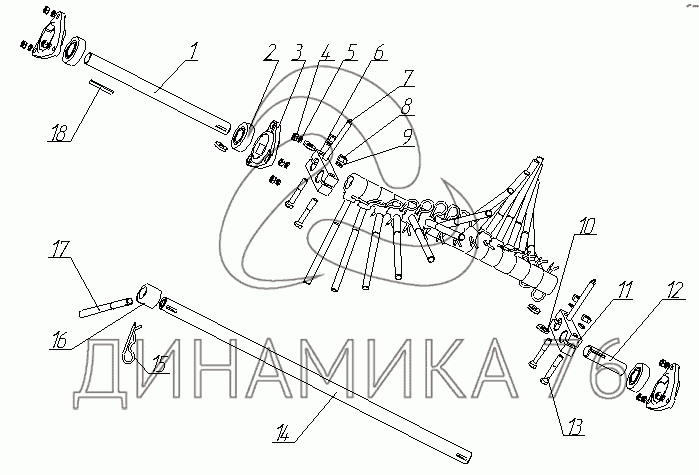 1
2
3
4
5
6
7
8
9
18
10
11
12
17
16
15
14
13
ДИНАМИКА 76